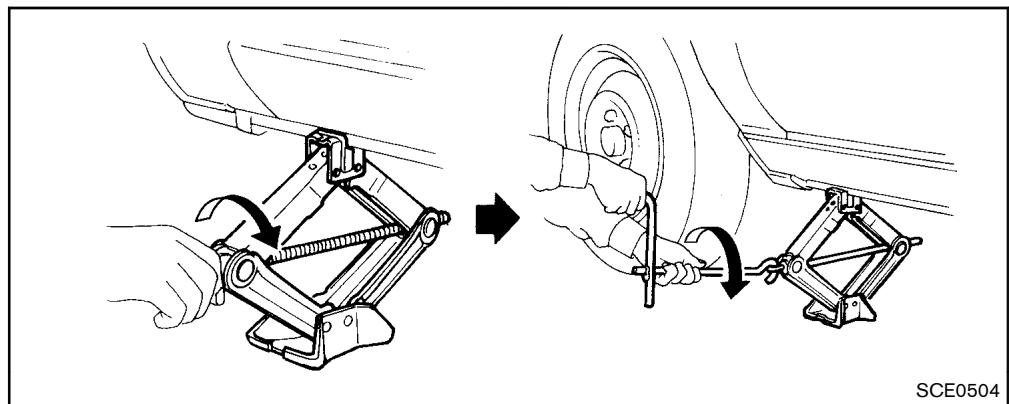 SCE0504