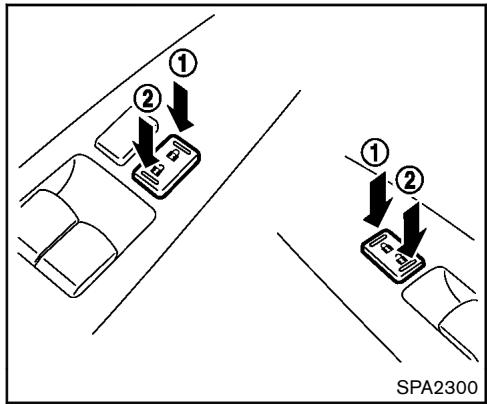 ①
②
①
②
SPA2300