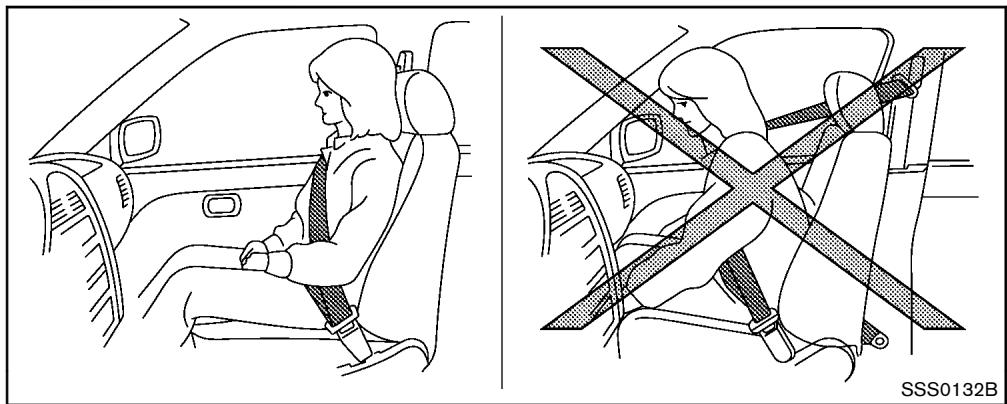 SSS0132B