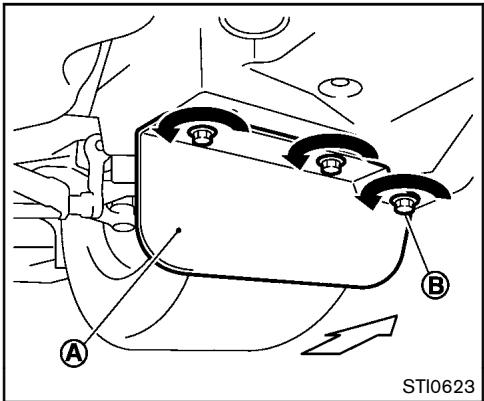 B

A

STI0623