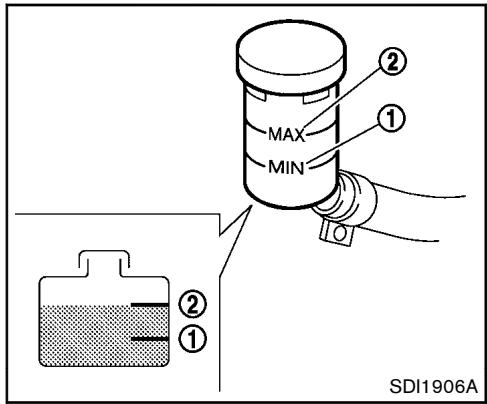 ②
①
MAX
MIN
②
①
SDI1906A