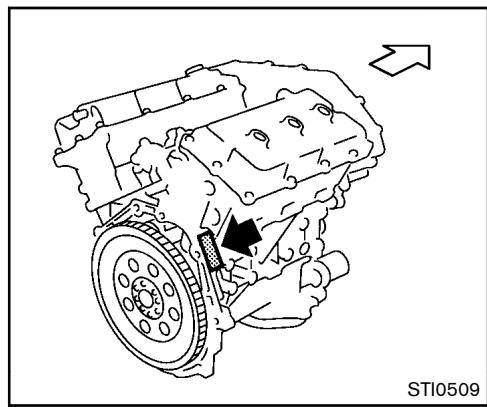 STI0509