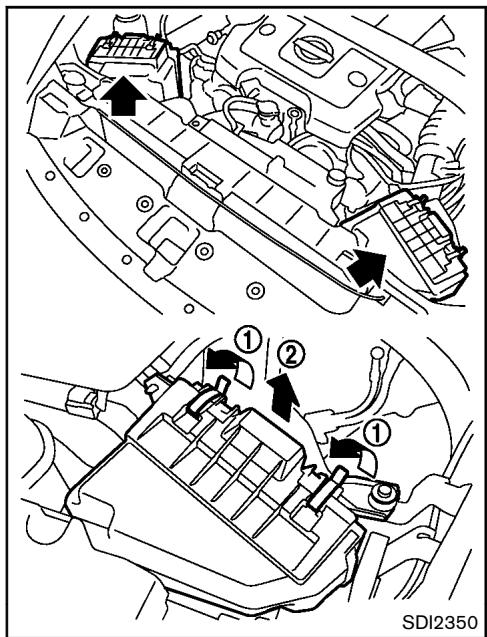 1
2
1
SDI2350