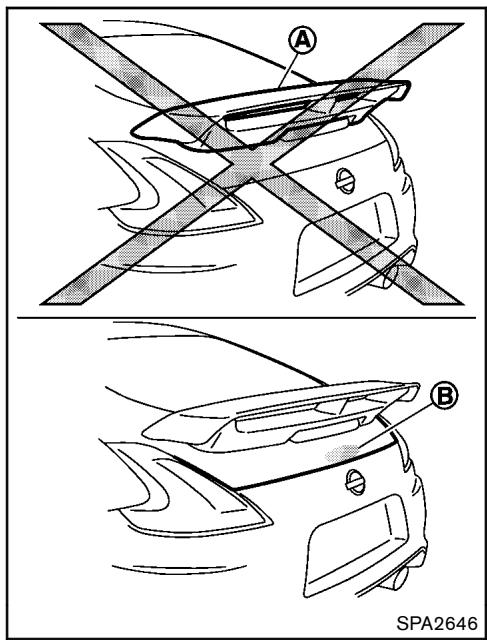 A

B

SPA2646