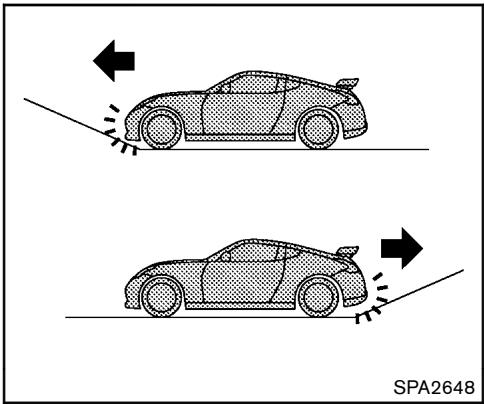 SPA2648