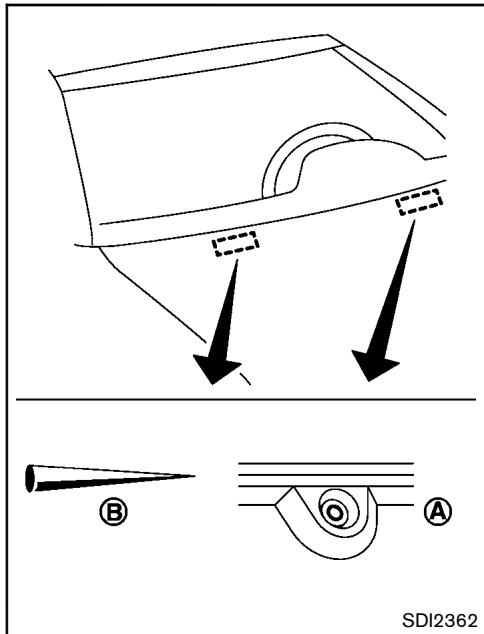 Ⓑ

Ⓐ

SDI2362