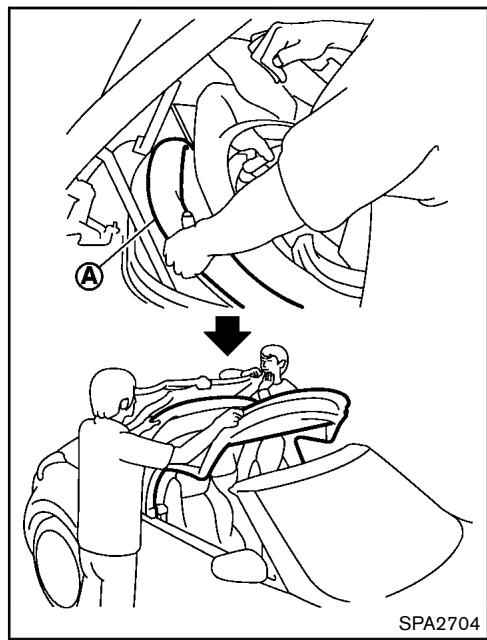 A

SPA2704