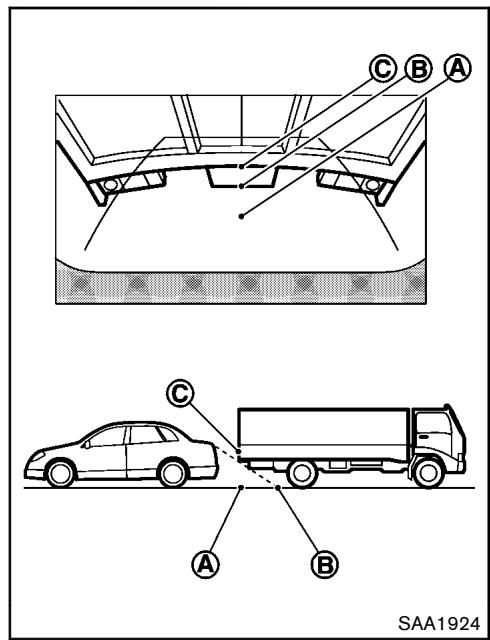 C B A

C

A B

SAA1924