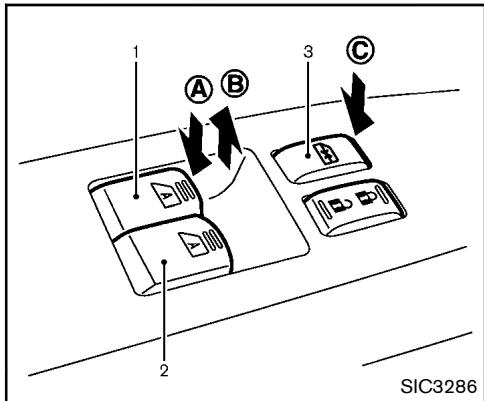 1
Ⓐ Ⓑ
3
Ⓒ
A
A
2
SIC3286