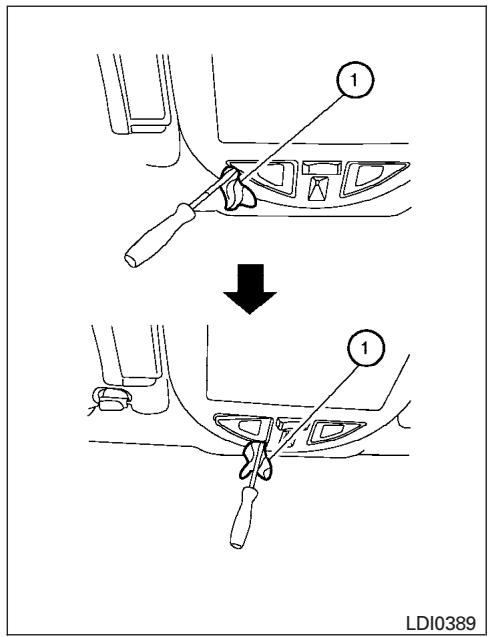 1

1

LDI0389