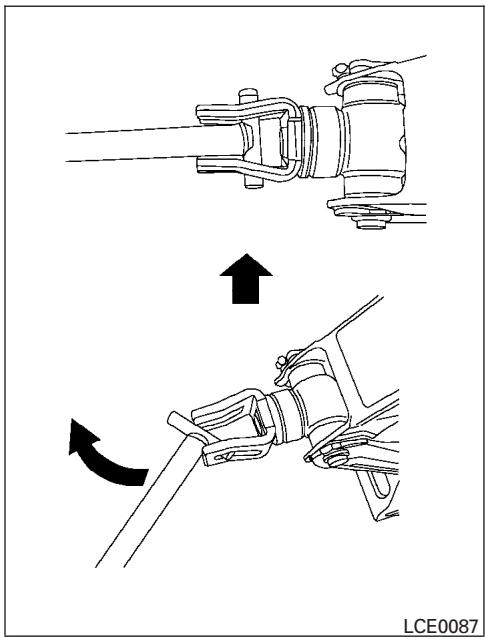 LCE0087