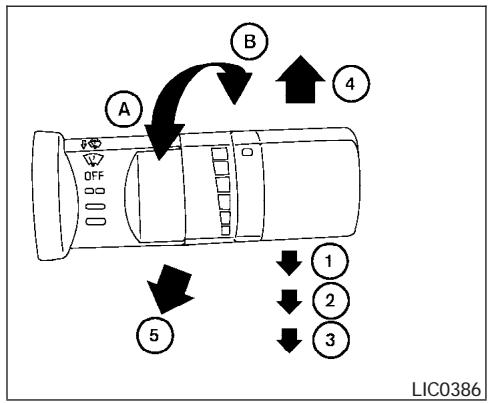 B
4
A
OFF
1
2
3
5
LIC0386