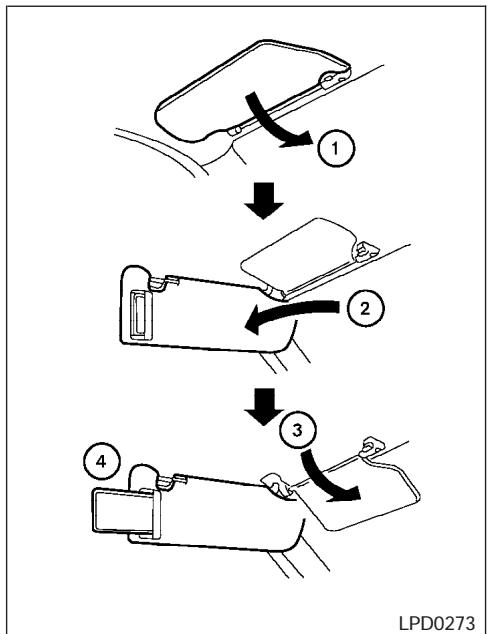 1

2

3

4

LPD0273