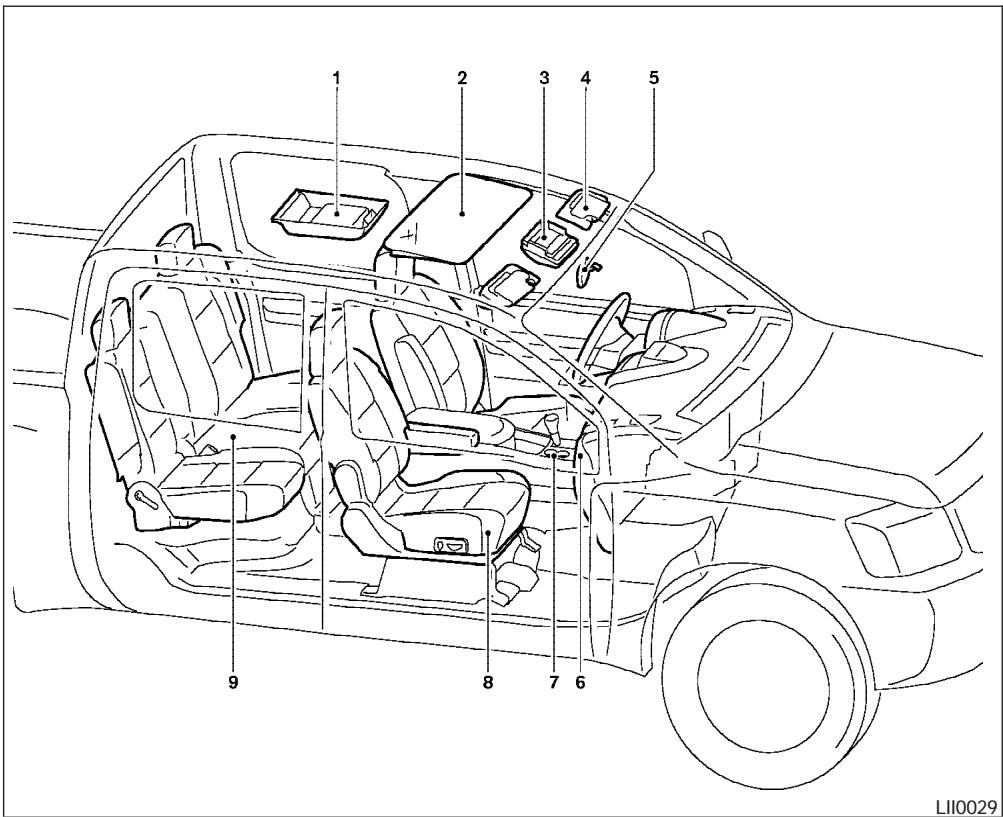 1
2
3
4
5
9
8
7
6
LII0029