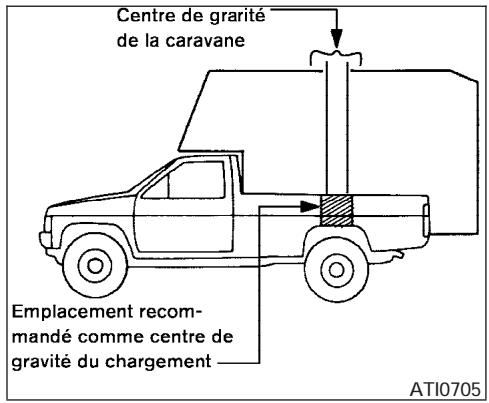 Centre de grarité de la caravane

Emplacement recommandé comme centre de gravité du chargement

ATI0705