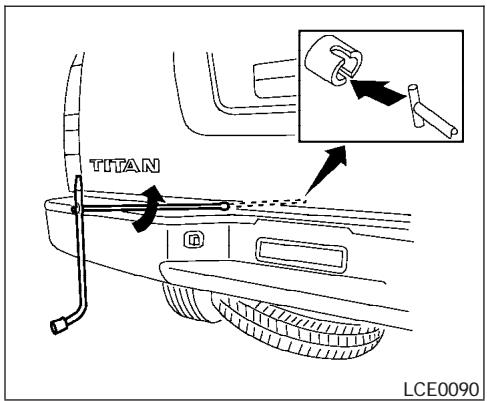 TITAN

LCE0090