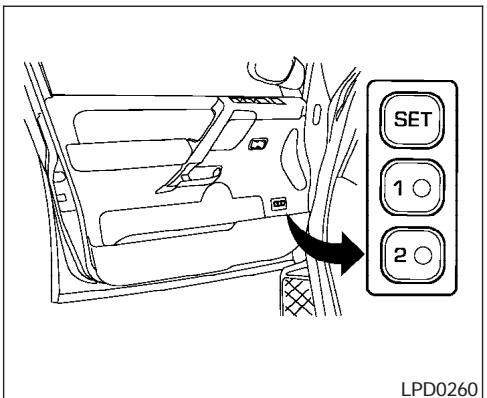 SET
1
2
LPD0260