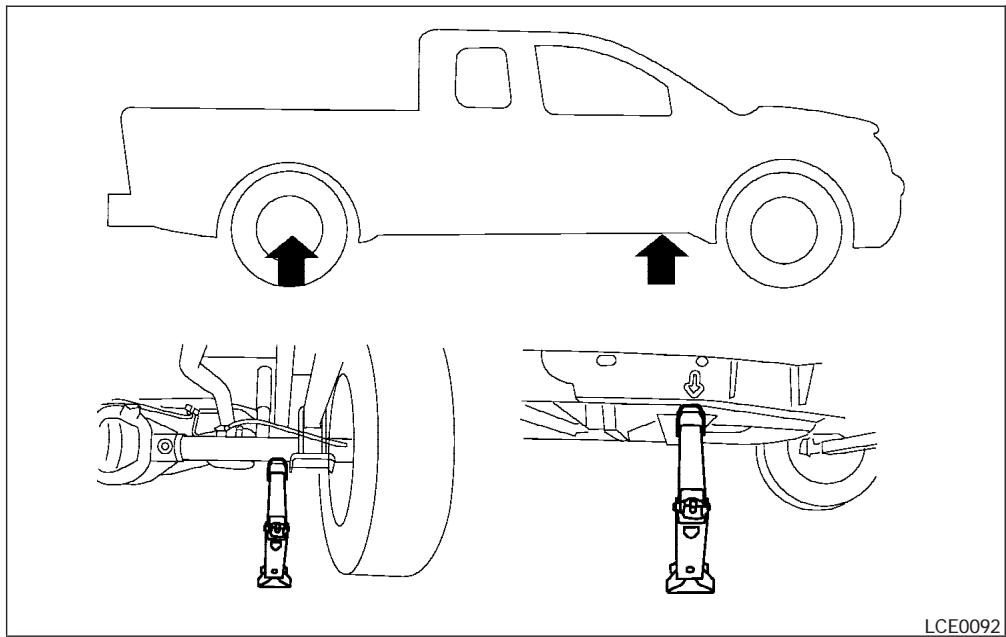 LCE0092