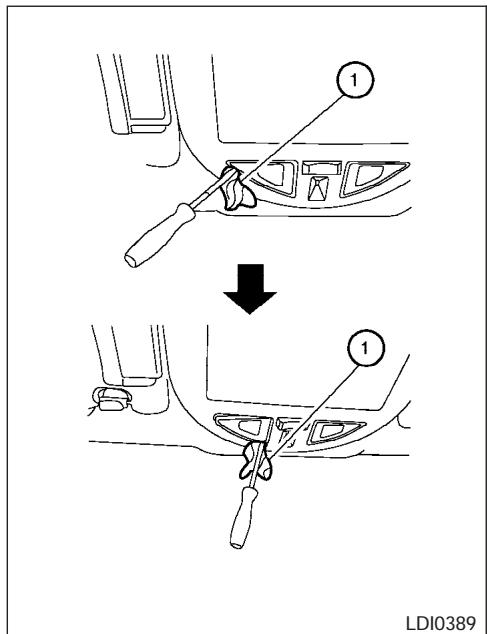 1

1

LDI0389