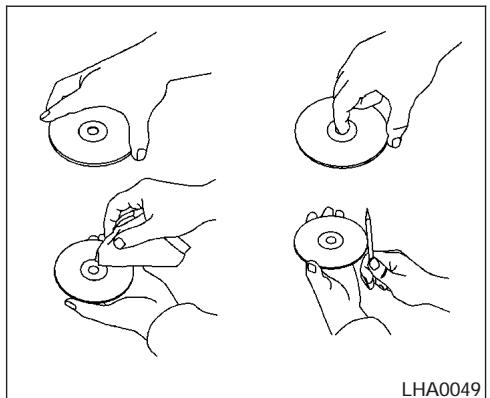 LHA0049