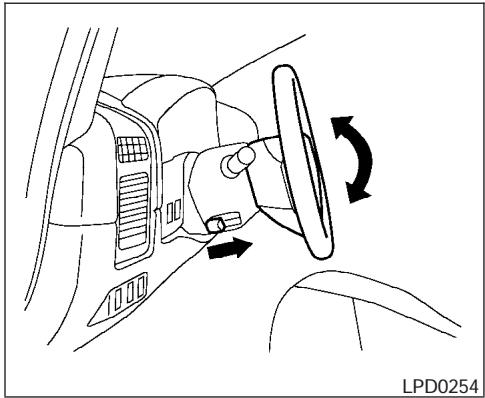 LPD0254