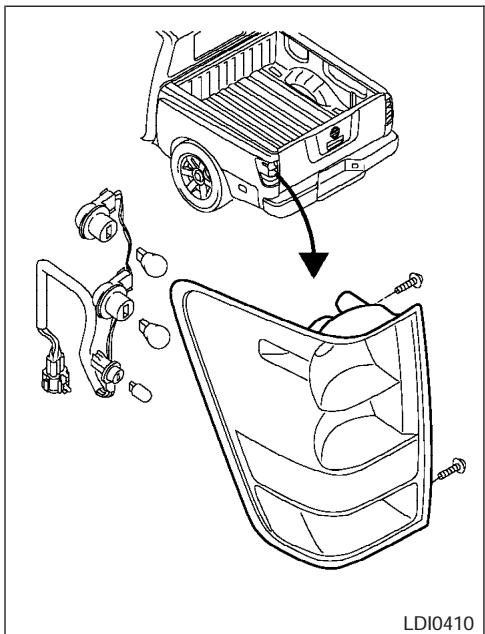 LDI0410