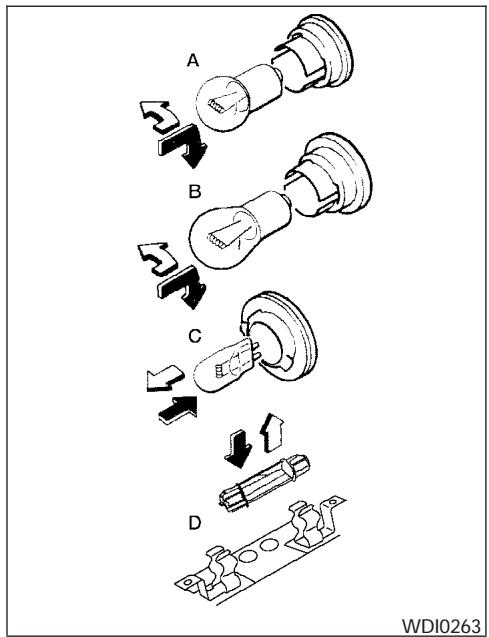 A

B

C

D

WDI0263