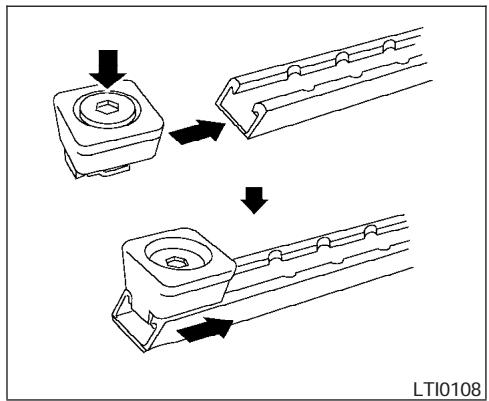 LTI0108