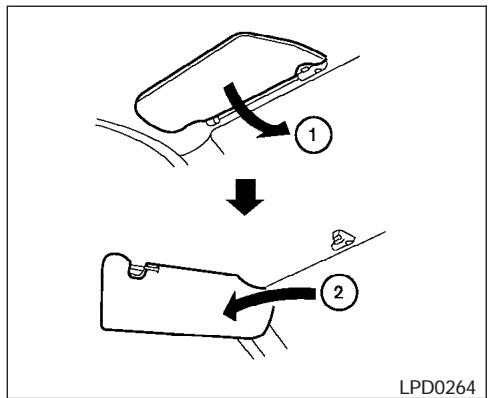 1

2

LPD0264