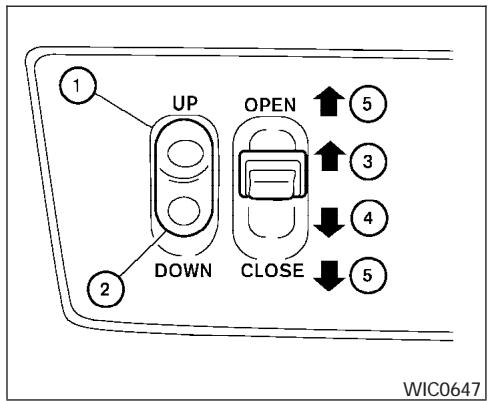 1
UP
OPEN
5
3
4
2
DOWN
CLOSE
5
WIC0647