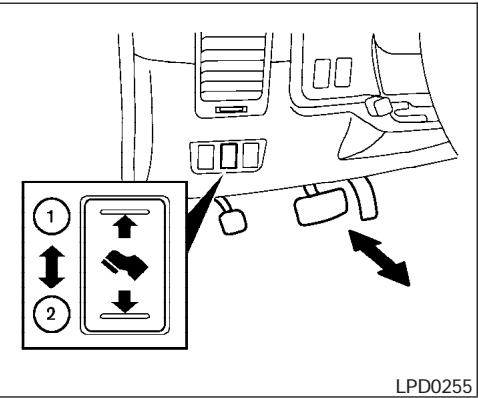 1
2
LPD0255