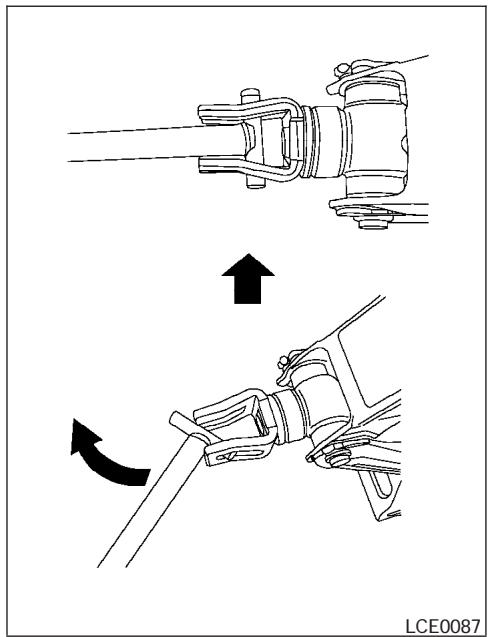 LCE0087