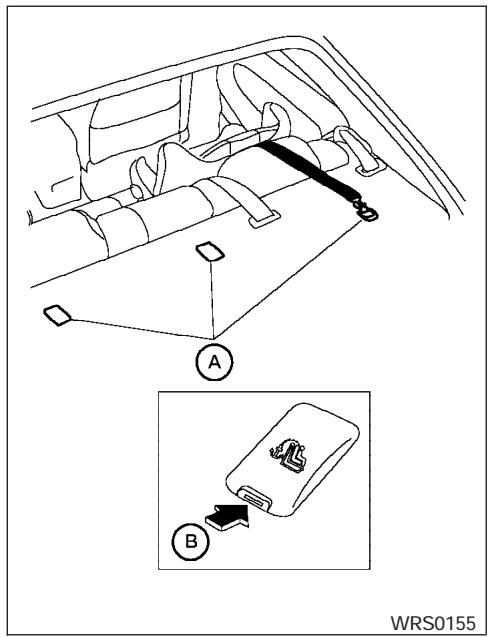 A

B

WRS0155