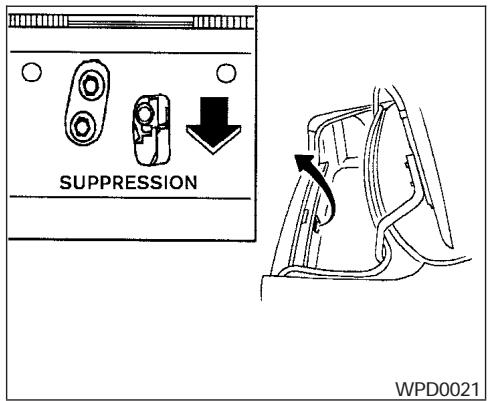 SUPPRESSION

WPD0021