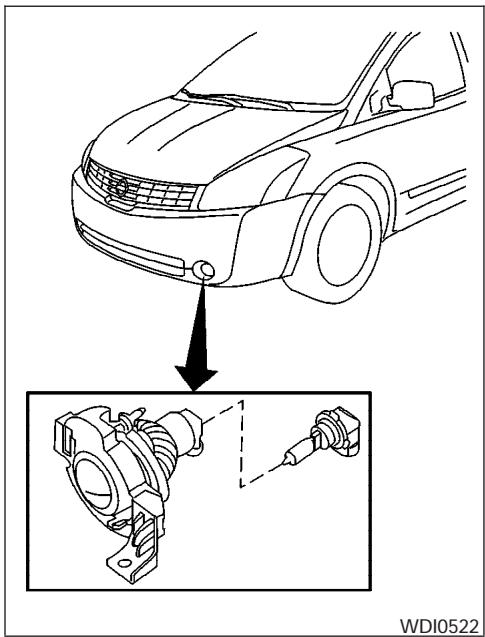 WDI0522