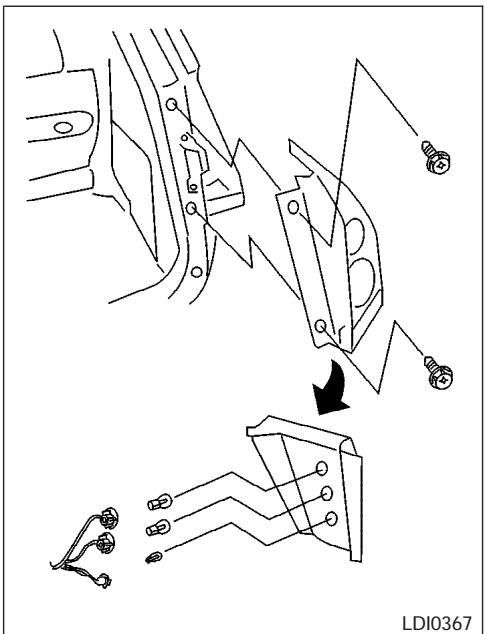 LDI0367