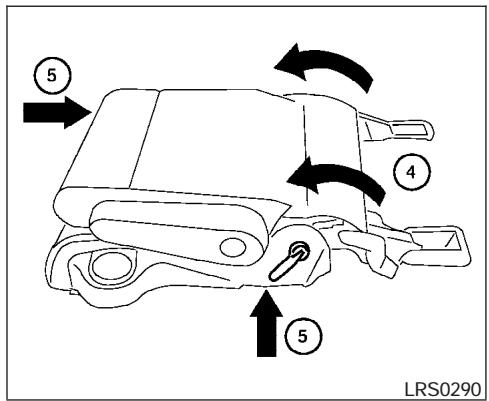 5
4
5
LRS0290