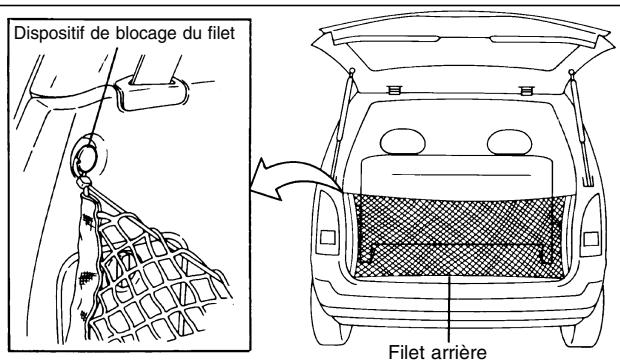 Dispositif de blocage du filet

Filet arrière