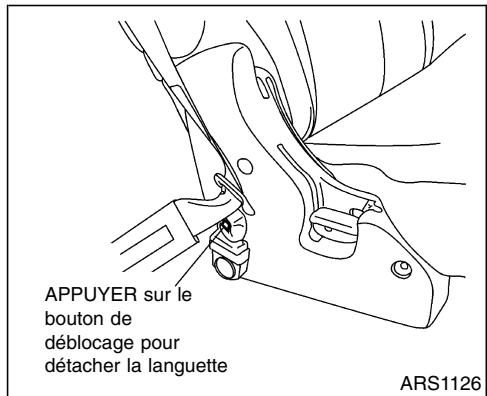 APPUYER sur le bouton de déblocage pour détacher la languette

ARS1126