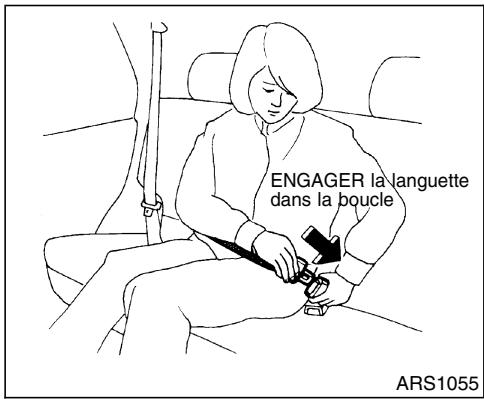 ENGAGER la languette dans la boucle

ARS1055