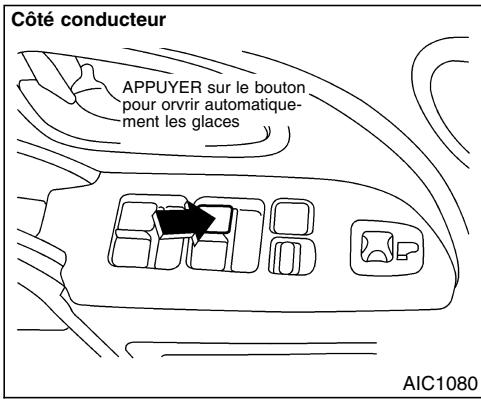 Côté conducteur

APPUYER sur le bouton pour orvrir automatiquement les glaces

AIC1080