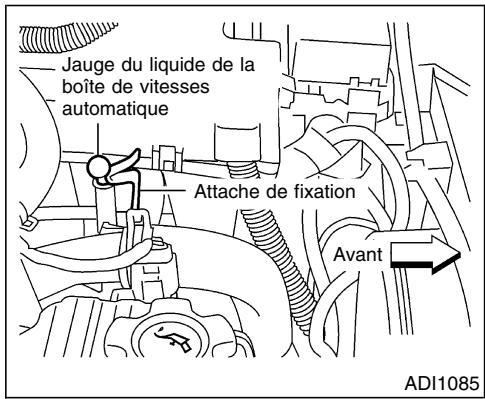 Jauge du liquide de la boîte de vitesses automatique

Attache de fixation

Avant

ADI1085