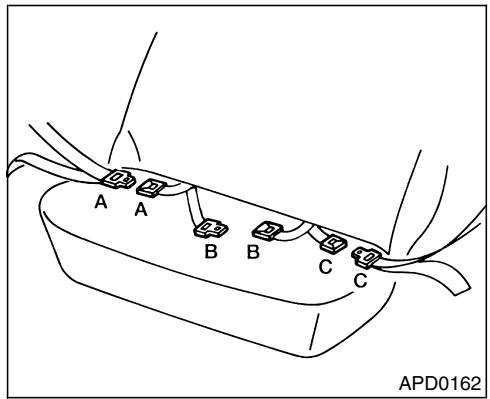 A
A
B
B
C
C
APD0162