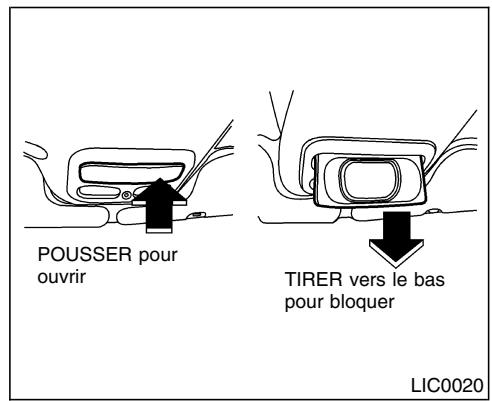 POUSSER pour ouvrir

TIRER vers le bas pour bloquer

LIC0020