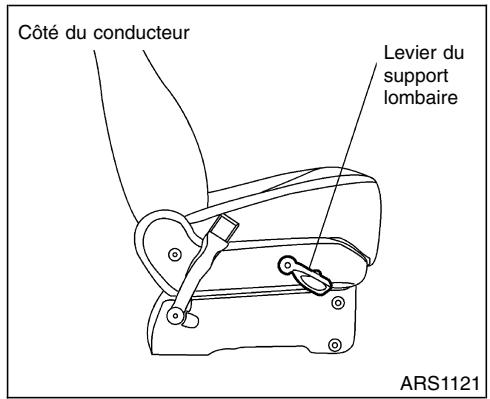 Côté du conducteur

Levier du support lombaire

ARS1121