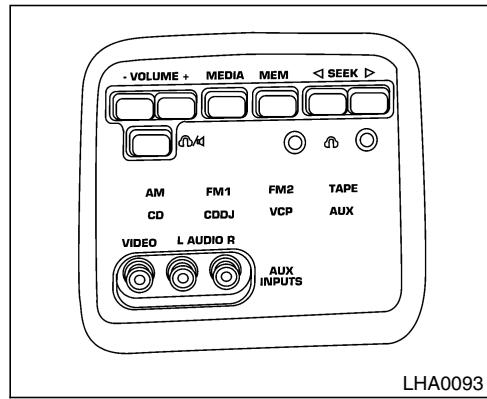 - VOLUME +
MEDIA
MEM
◁ SEEK ▷

AM
FM1
FM2
TAPE
CD
CDDJ
VCP
AUX

VIDEO
L AUDIO R
AUX INPUTS

LHA0093