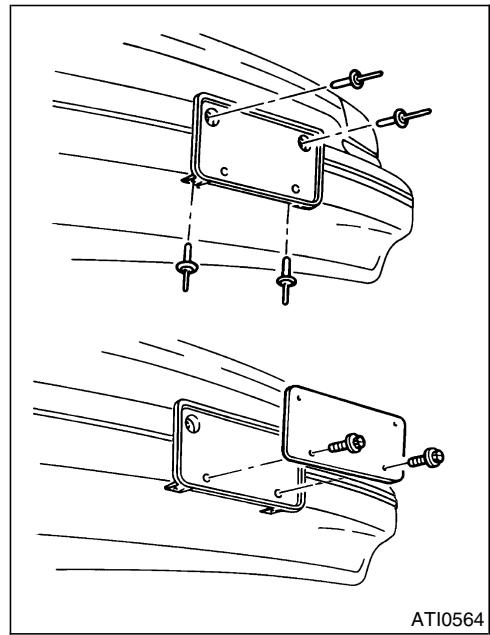 ATI0564