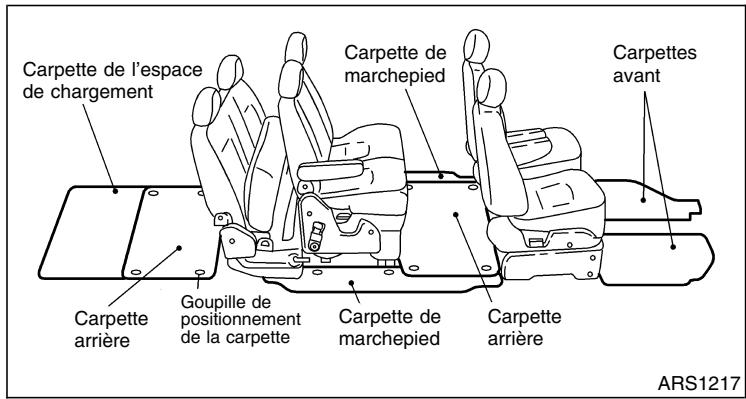 Carpette de l'espace de chargement

Carpette de marchepied

Carpettes avant

Carpette arrière

Goupille de positionnement de la carpette

Carpette de marchepied

Carpette arrière

ARS1217