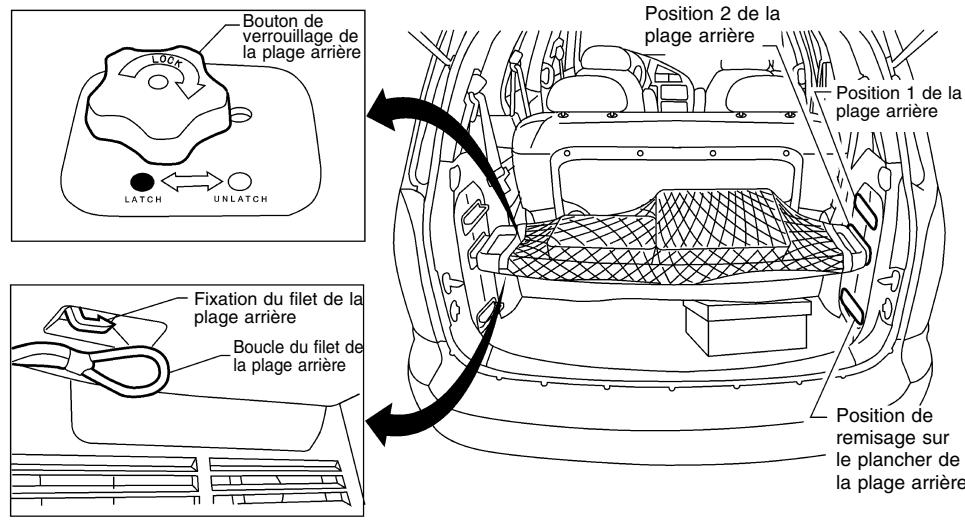 Bouton de verrouillage de la plage arrière

LOCK

LATCH

UNLATCH

Fixation du filet de la plage arrière

Boucle du filet de la plage arrière

Position 2 de la plage arrière

Position 1 de la plage arrière

Position de remisage sur le plancher de la plage arrière