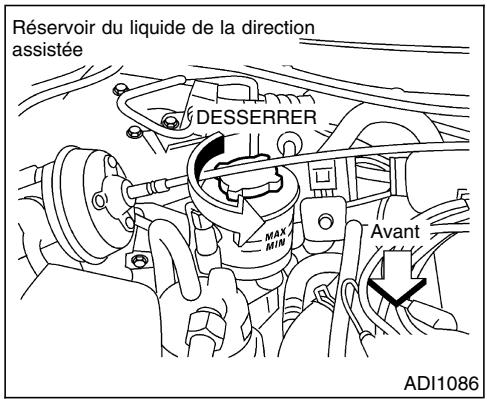 Réservoir du liquide de la direction assistée

DESSERRER

MAX
MIN

Avant

ADI1086